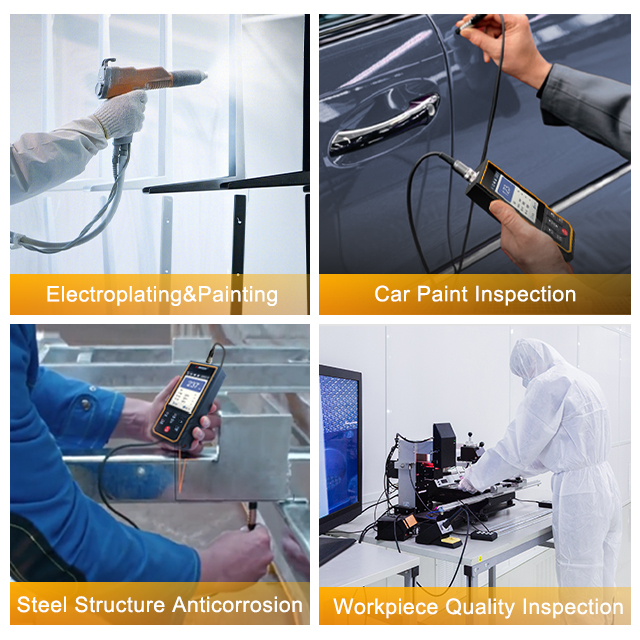 Electroplating&Painting

Car Paint Inspection

Steel Structure Anticorrosion

Workpiece Quality Inspection