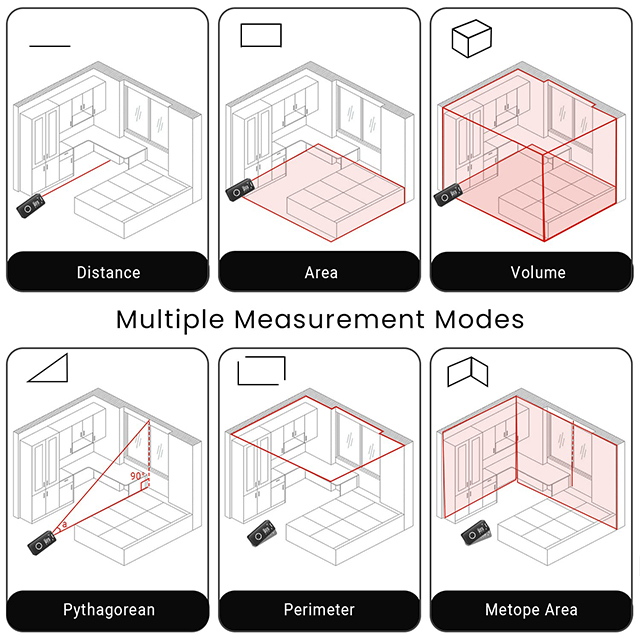 Distance

Area

Volume

Multiple Measurement Modes

90°

a

Pythagorean

Perimeter

Metope Area